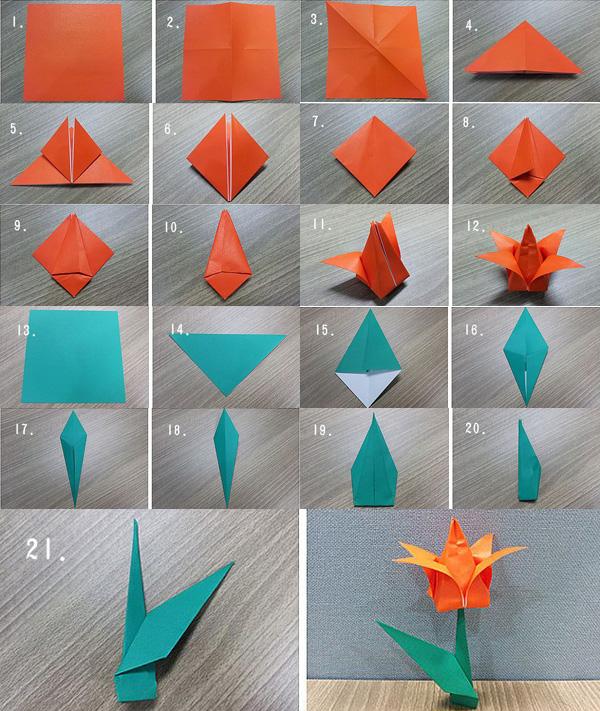 1.

2.

3.

4.

5.

6.

7.

8.

9.

10.

11.

12.

13.

14.

15.

16.

17.

18.

19.

20.

21.